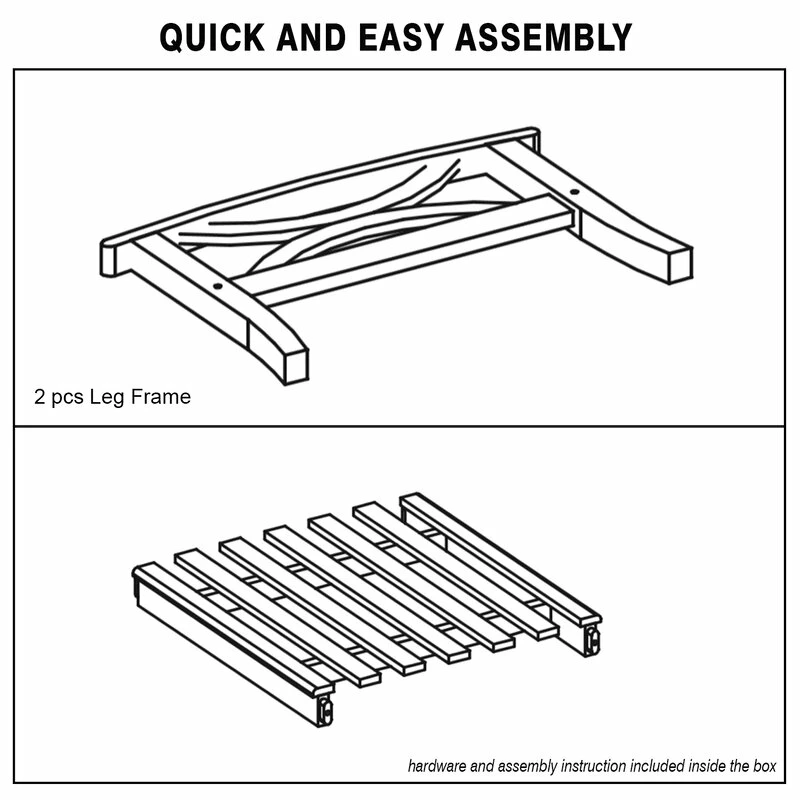 QUICK AND EASY ASSEMBLY

2 pcs Leg Frame

hardware and assembly instruction included inside the box